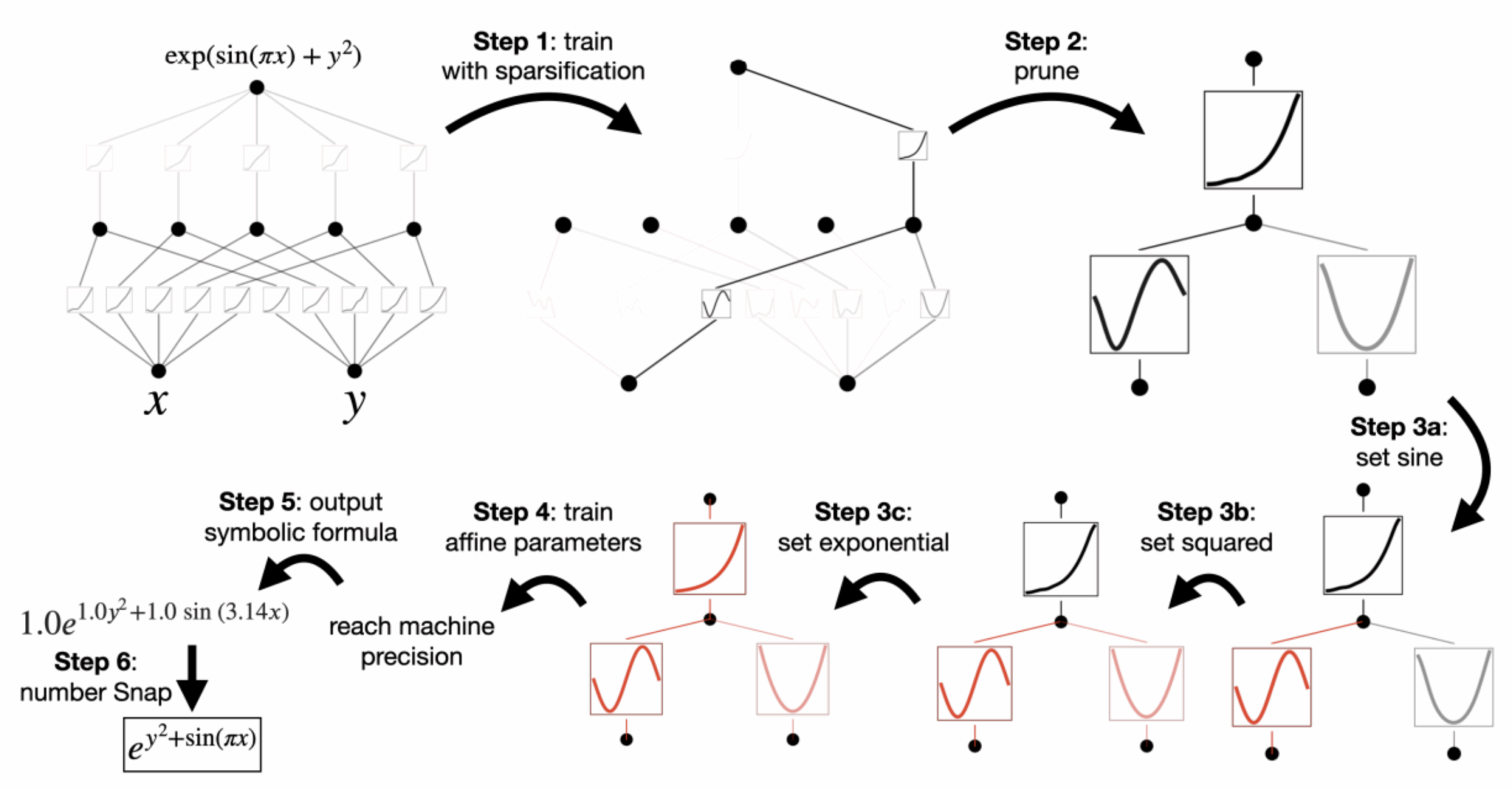 $\exp(\sin(\pi x) + y^2)$

$x$

$y$

**Step 1**: train with sparsification

**Step 2**: prune

**Step 3a**: set sine

**Step 3b**: set squared

**Step 3c**: set exponential

**Step 4**: train affine parameters

reach machine precision

**Step 5**: output symbolic formula

$1.0e^{1.0y^2+1.0\sin(3.14x)}$

**Step 6**: number Snap

$e^{y^2+\sin(\pi x)}$